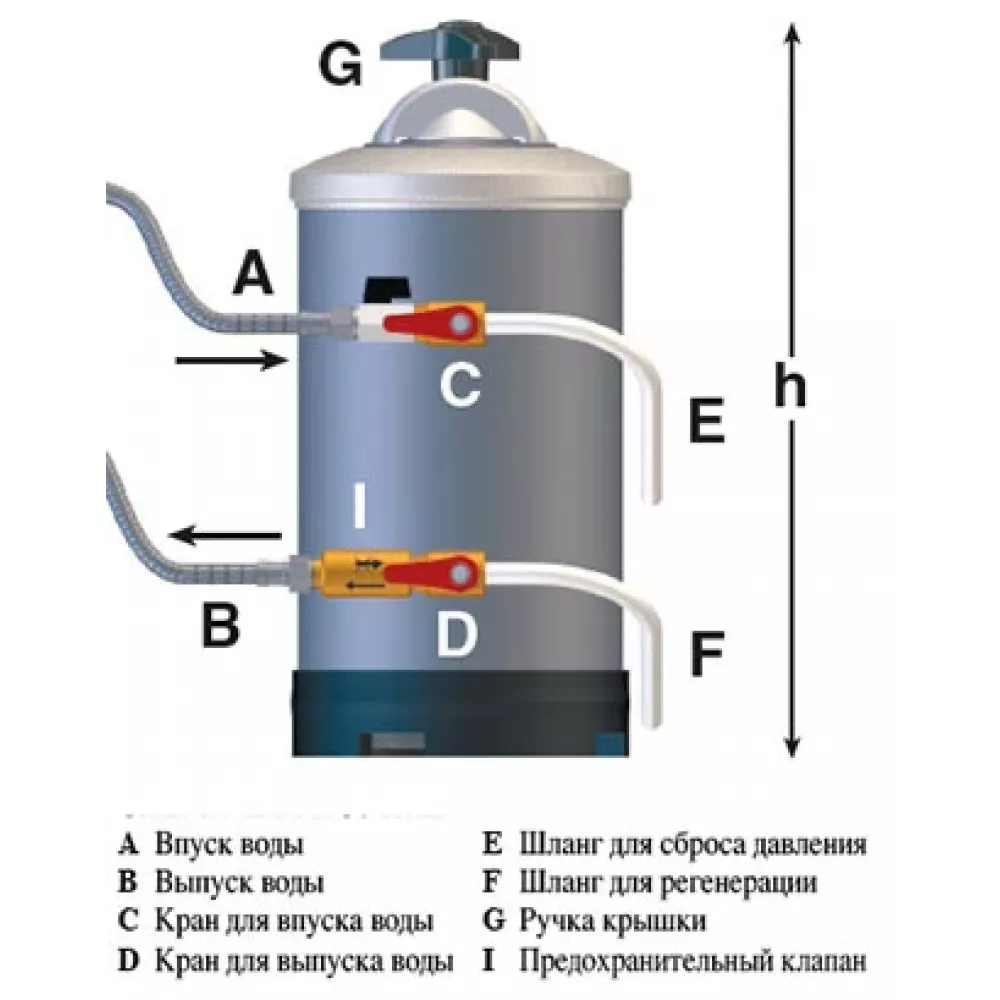 G

A

C

E

h

I

B

D

F

A Впуск воды
B Выпуск воды
C Кран для впуска воды
D Кран для выпуска воды

E Шланг для сброса давления
F Шланг для регенерации
G Ручка крышки
I Предохранительный клапан